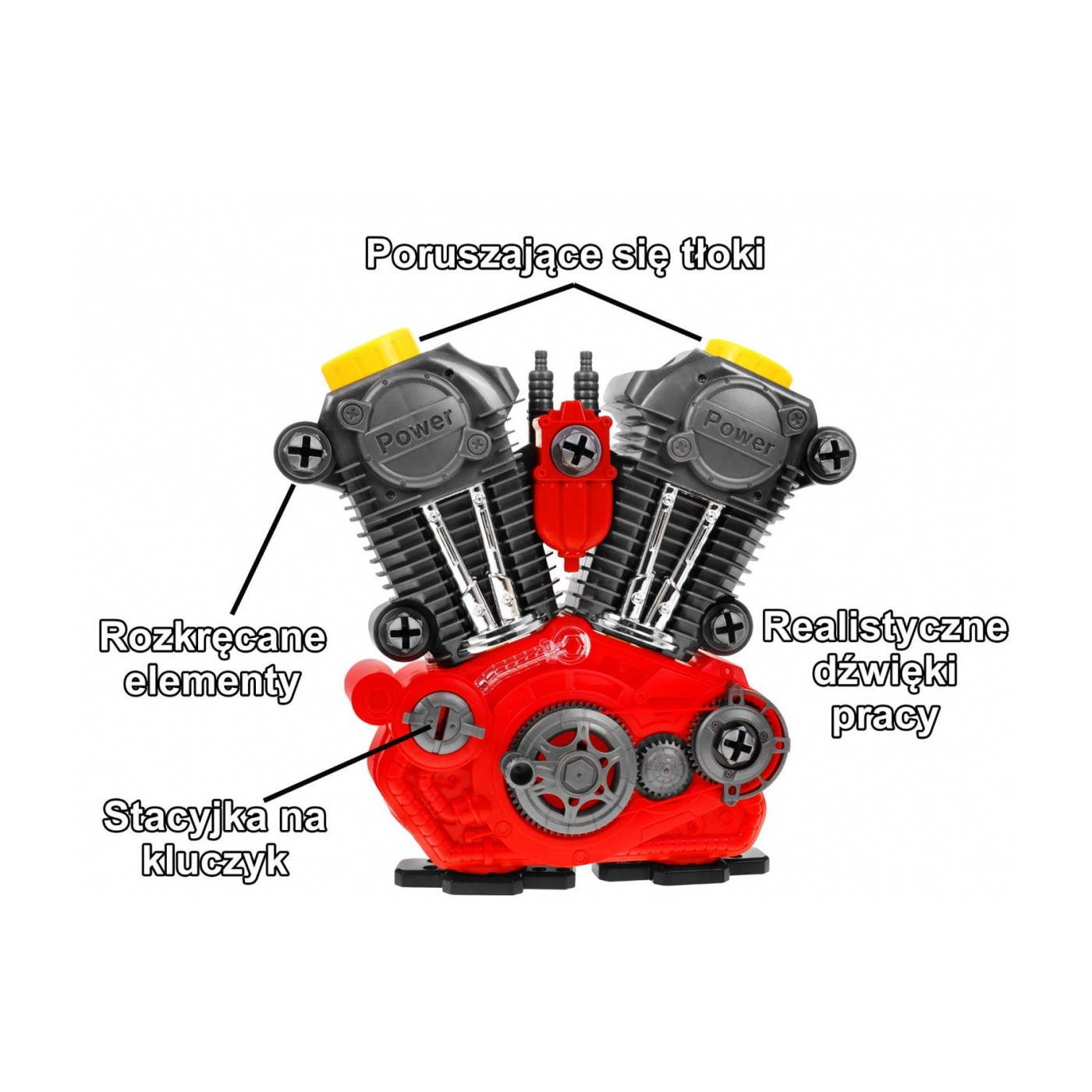 Poruszające się tłoki

Power

Power

Rozkręcane elementy

Realistyczne dźwięki pracy

Stacyjka na kluczyk