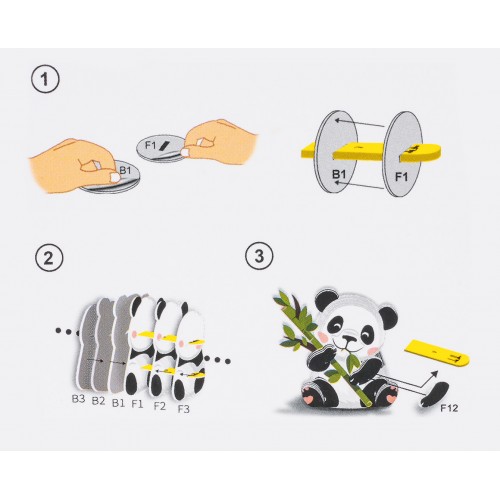 1

F1

B1

B1

F1

2

B3 B2 B1 F1 F2 F3

3

F12